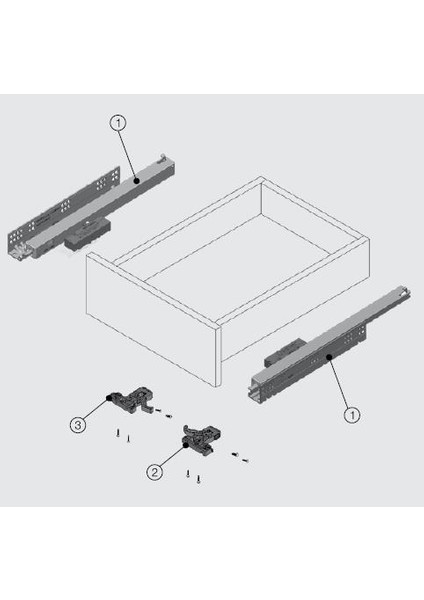 1
1
3
2