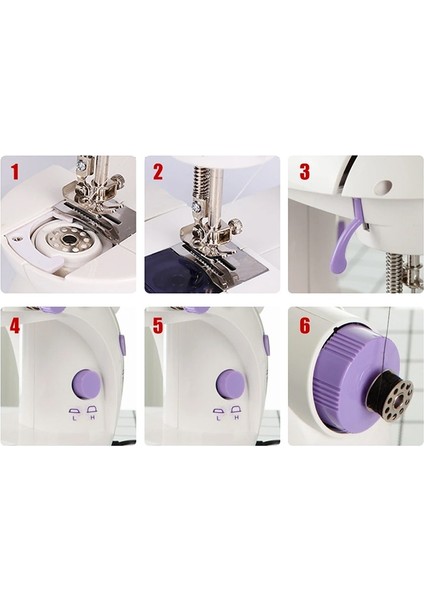 1

2

3

4

L H

5

L H

6