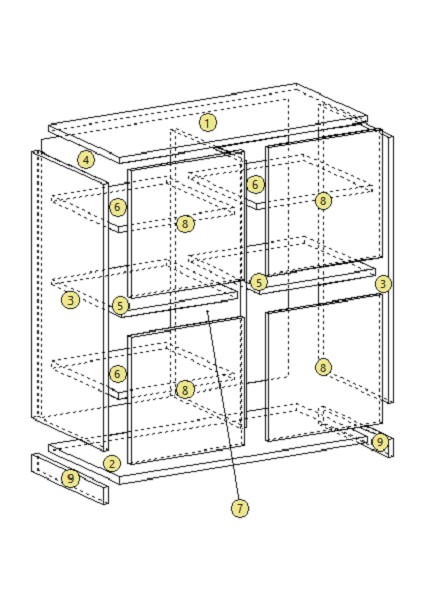 1
4
6
6
8
8
3
5
5
3
6
8
8
9
2
9
7