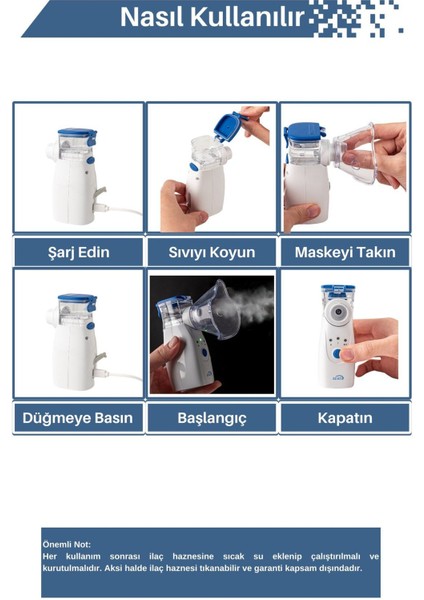 Nasıl Kullanılır

Şarj Edin

Sıvıyı Koyun

Maskeyi Takın

Düğmeye Basın

Başlangıç

Kapatın

Önemli Not:
Her kullanım sonrası ilaç haznesine sıcak su eklenip çalıştırılmalı ve kurutulmalıdır. Aksi halde ilaç haznesi tıkanabilir ve garanti kapsam dışındadır.