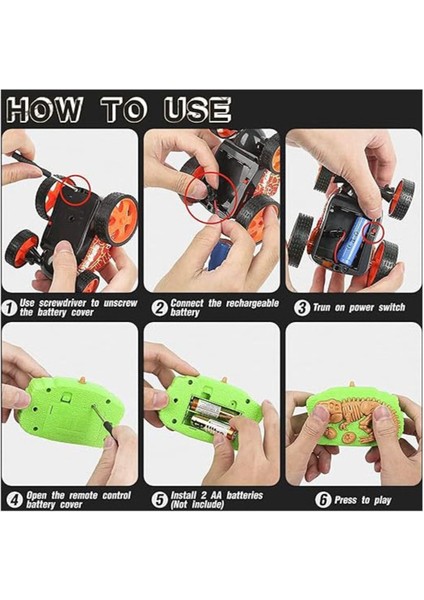 HOW TO USE

1 Use screwdriver to unscrew the battery cover

2 Connect the rechargeable battery

3 Trun on power switch

4 Open the remote control battery cover

5 Install 2 AA batteries (Not include)

6 Press to play