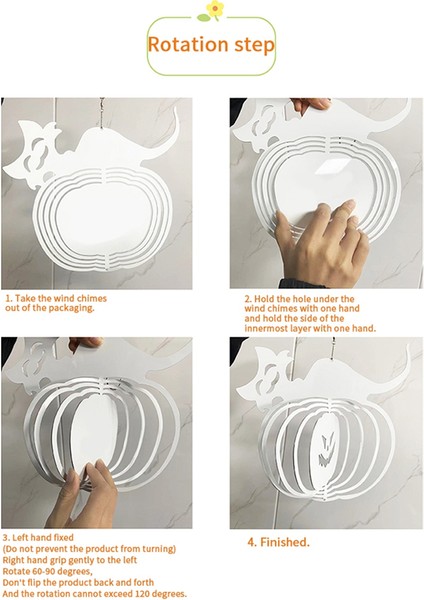 Rotation step

1. Take the wind chimes out of the packaging.

2. Hold the hole under the wind chimes with one hand and hold the side of the innermost layer with one hand.

3. Left hand fixed
(Do not prevent the product from turning)
Right hand grip gently to the left
Rotate 60-90 degrees,
Don't flip the product back and forth
And the rotation cannot exceed 120 degrees.

4. Finished.