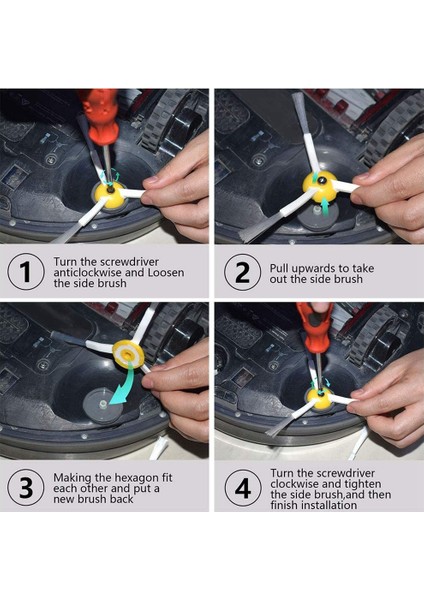 1 Turn the screwdriver anticlockwise and Loosen the side brush

2 Pull upwards to take out the side brush

3 Making the hexagon fit each other and put a new brush back

4 Turn the screwdriver clockwise and tighten the side brush,and then finish installation