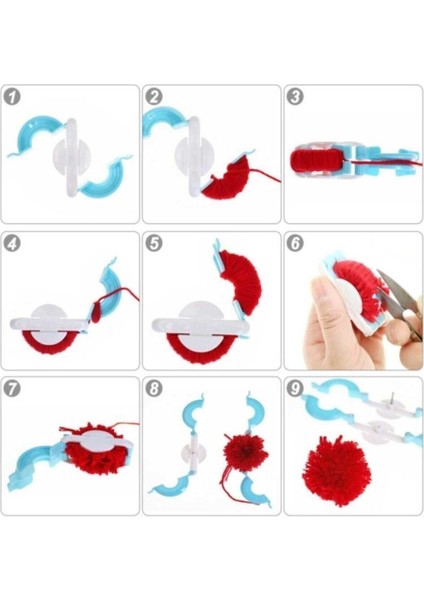 1

2

3

4

5

6

7

8

9