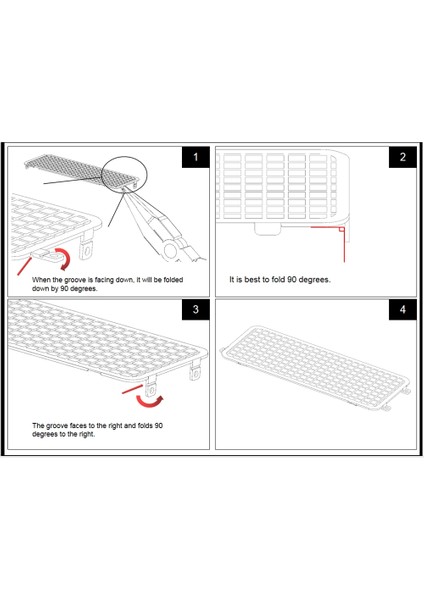 1

When the groove is facing down, it will be folded down by 90 degrees.

2

It is best to fold 90 degrees.

3

The groove faces to the right and folds 90 degrees to the right.

4