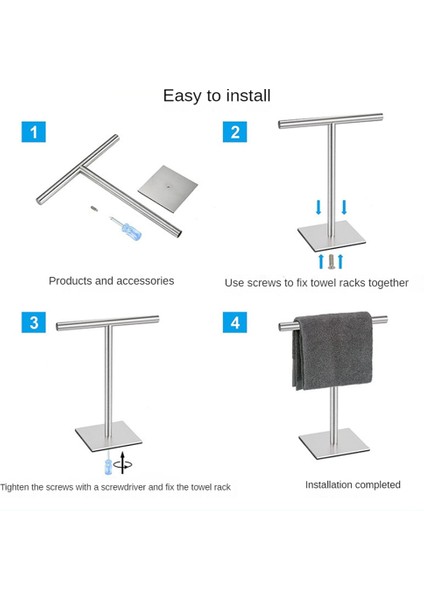 Easy to install

1

Products and accessories

2

Use screws to fix towel racks together

3

Tighten the screws with a screwdriver and fix the towel rack

4

Installation completed