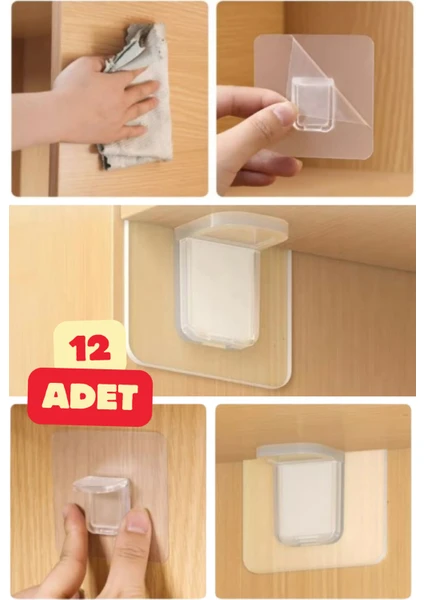 12
ADET