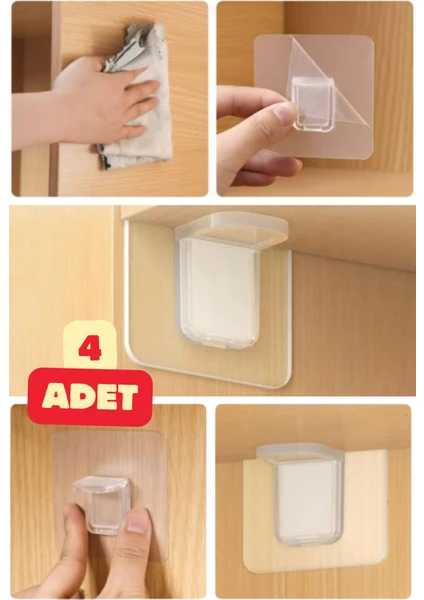 4
ADET