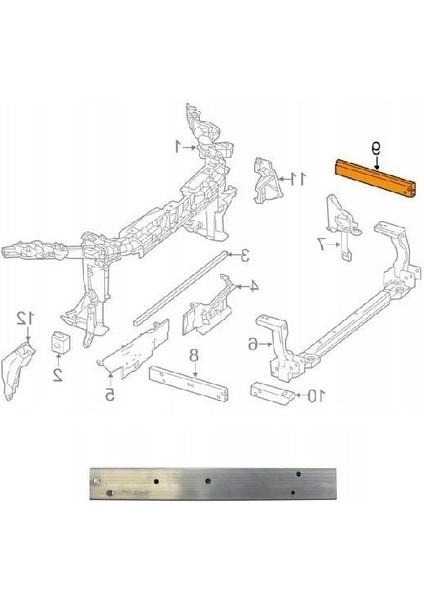 1
11
9
7
3
4
12
2
5
8
6
10