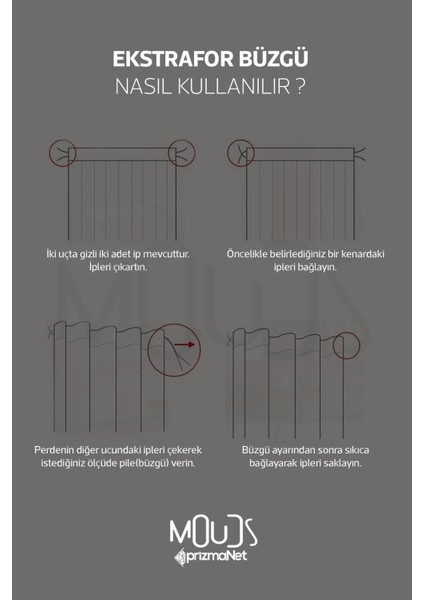 EKSTRAFOR BÜZGÜ
NASIL KULLANILIR ?

İki uçta gizli iki adet ip mevcuttur. İpleri çıkartın.

Öncelikle belirlediğiniz bir kenardaki ipleri bağlayın.

Perdenin diğer ucundaki ipleri çekerek istediğiniz ölçüde pile(büzgü) verin.

Büzgü ayarından sonra sıkıca bağlayarak ipleri saklayın.

MOUDS
prizmaNet