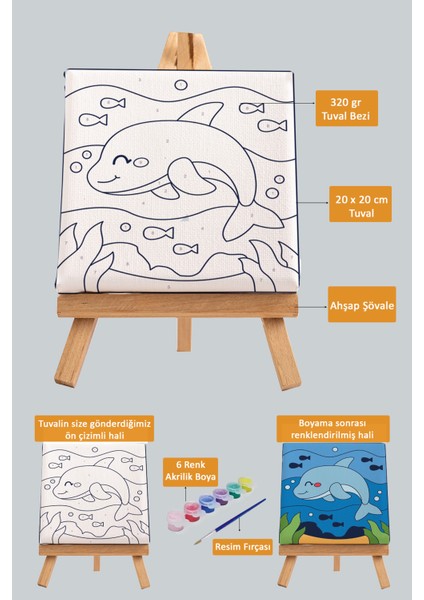 320 gr
Tuval Bezi

20 x 20 cm
Tuval

Ahşap Şövale

Tuvalin size gönderdiğimiz ön çizimli hali

6 Renk
Akrilik Boya

Resim Fırçası

Boyama sonrası renklendirilmiş hali