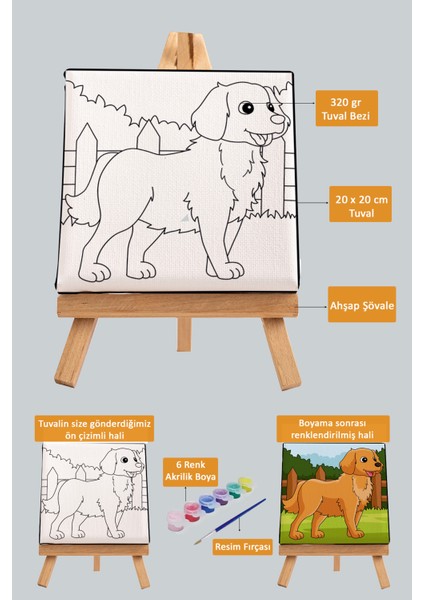 320 gr
Tuval Bezi

20 x 20 cm
Tuval

Ahşap Şövale

Tuvalin size gönderdiğimiz ön çizimli hali

6 Renk
Akrilik Boya

Resim Fırçası

Boyama sonrası renklendirilmiş hali