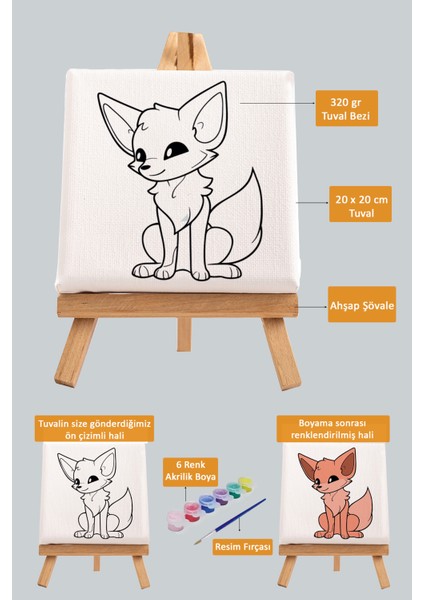 320 gr
Tuval Bezi

20 x 20 cm
Tuval

Ahşap Şövale

Tuvalin size gönderdiğimiz ön çizimli hali

6 Renk
Akrilik Boya

Resim Fırçası

Boyama sonrası renklendirilmiş hali