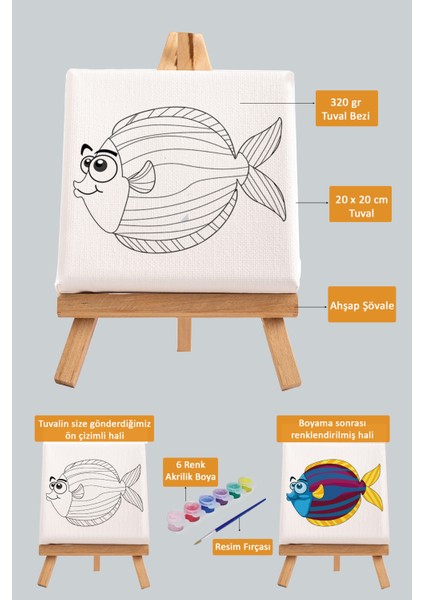 320 gr
Tuval Bezi

20 x 20 cm
Tuval

Ahşap Şövale

Tuvalin size gönderdiğimiz ön çizimli hali

6 Renk
Akrilik Boya

Resim Fırçası

Boyama sonrası renklendirilmiş hali