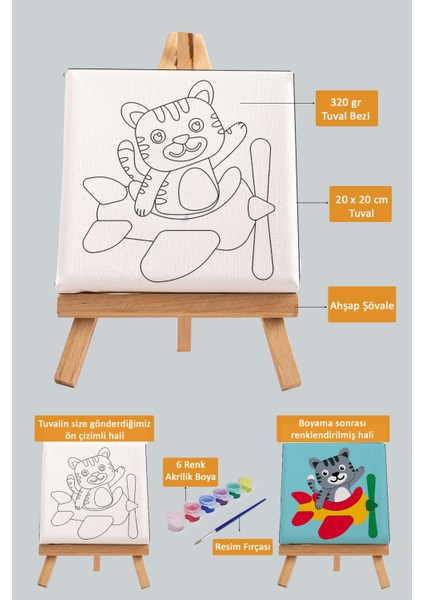 320 gr
Tuval Bezi

20 x 20 cm
Tuval

Ahşap Şövale

Tuvalin size gönderdiğimiz ön çizimli hali

6 Renk
Akrilik Boya

Resim Fırçası

Boyama sonrası renklendirilmiş hali