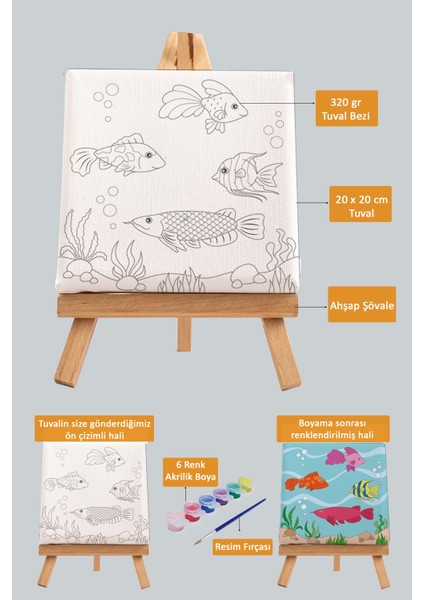 320 gr
Tuval Bezi

20 x 20 cm
Tuval

Ahşap Şövale

Tuvalin size gönderdiğimiz ön çizimli hali

6 Renk
Akrilik Boya

Resim Fırçası

Boyama sonrası renklendirilmiş hali