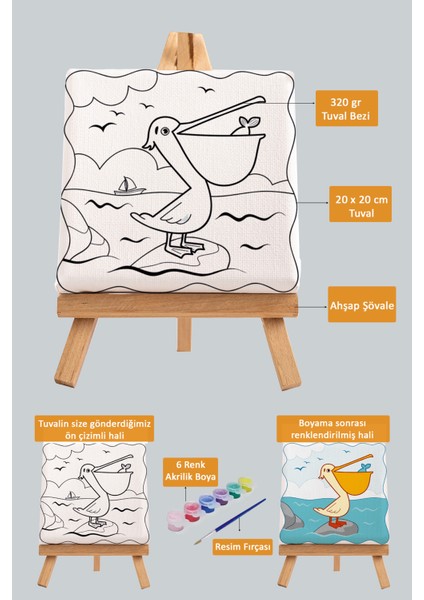 320 gr Tuval Bezi

20 x 20 cm Tuval

Ahşap Şövale

Tuvalin size gönderdiğimiz ön çizimli hali

6 Renk Akrilik Boya

Resim Fırçası

Boyama sonrası renklendirilmiş hali