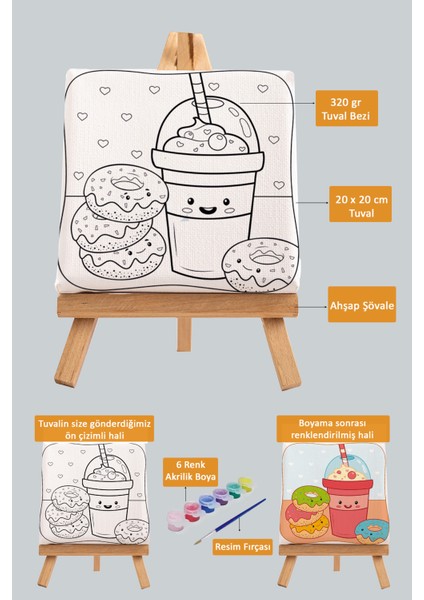 320 gr
Tuval Bezi

20 x 20 cm
Tuval

Ahşap Şövale

Tuvalin size gönderdiğimiz ön çizimli hali

6 Renk
Akrilik Boya

Resim Fırçası

Boyama sonrası renklendirilmiş hali