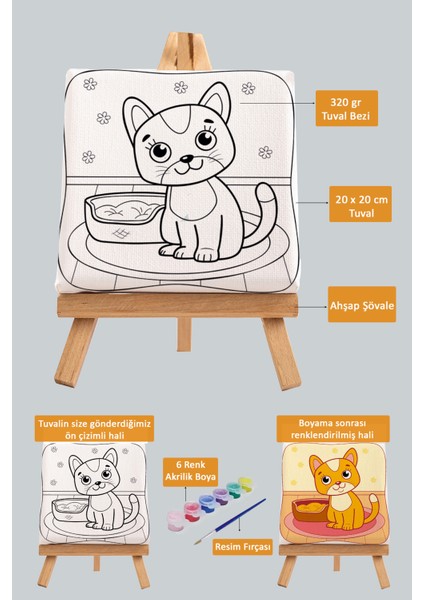 320 gr
Tuval Bezi

20 x 20 cm
Tuval

Ahşap Şövale

Tuvalin size gönderdiğimiz ön çizimli hali

6 Renk
Akrilik Boya

Resim Fırçası

Boyama sonrası renklendirilmiş hali