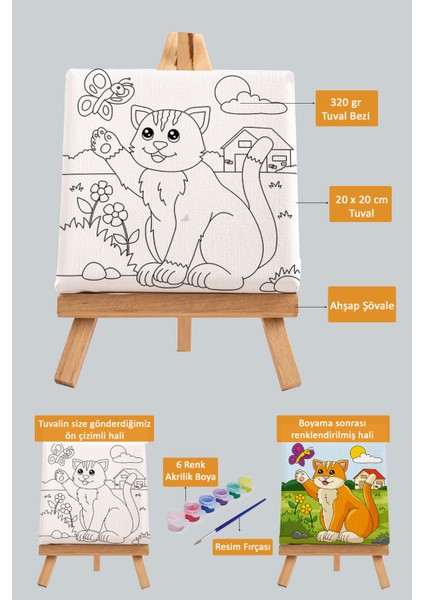 320 gr
Tuval Bezi

20 x 20 cm
Tuval

Ahşap Şövale

Tuvalin size gönderdiğimiz ön çizimli hali

6 Renk
Akrilik Boya

Resim Fırçası

Boyama sonrası renklendirilmiş hali