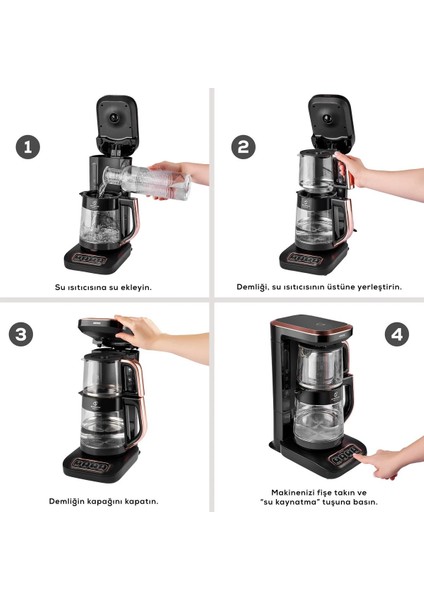 1

Su ısıtıcısına su ekleyin.

2

Demliği, su ısıtıcısının üstüne yerleştirin.

3

Demliğin kapağını kapatın.

4

Makinenizi fişe takın ve "su kaynatma" tuşuna basın.