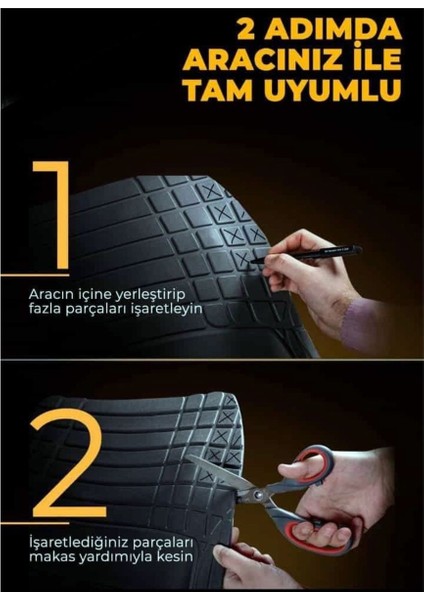 2 ADIMDA ARACINIZ İLE TAM UYUMLU

1

Aracın içine yerleştirip fazla parçaları işaretleyin

2

İşaretlediğiniz parçaları makas yardımıyla kesin