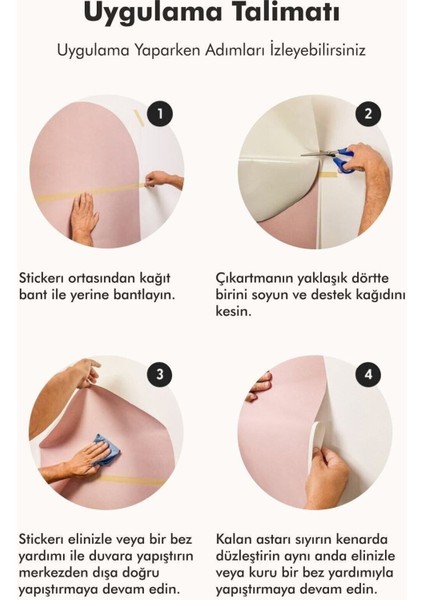 Uygulama Talimatı

Uygulama Yaparken Adımları İzleyebilirsiniz

1

Stickerı ortasından kağıt bant ile yerine bantlayın.

2

Çıkartmanın yaklaşık dörtte birini soyun ve destek kağıdını kesin.

3

Stickerı elinizle veya bir bez yardımı ile duvara yapıştırın merkezden dışa doğru yapıştırmaya devam edin.

4

Kalan astarı sıyırın kenarda düzleştirin aynı anda elinizle veya kuru bir bez yardımıyla yapıştırmaya devam edin.