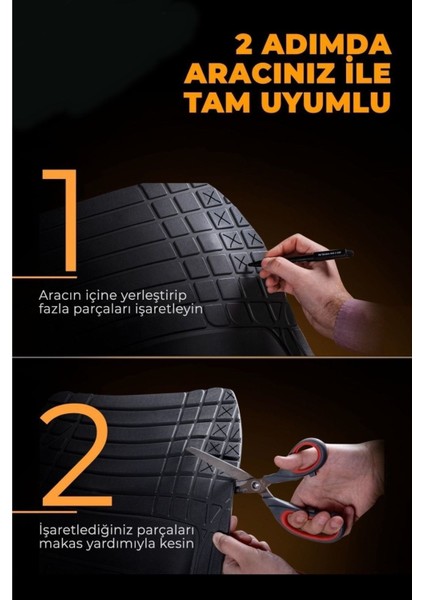 2 ADIMDA ARACINIZ İLE TAM UYUMLU

1

Aracın içine yerleştirip fazla parçaları işaretleyin

2

İşaretlediğiniz parçaları makas yardımıyla kesin