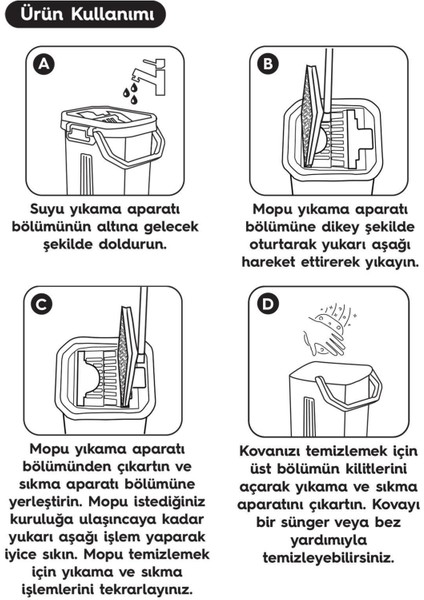 Ürün Kullanımı

A

Suyu yıkama aparatı bölümünün altına gelecek şekilde doldurun.

B

Mopu yıkama aparatı bölümüne dikey şekilde oturtarak yukarı aşağı hareket ettirerek yıkayın.

C

Mopu yıkama aparatı bölümünden çıkartın ve sıkma aparatı bölümüne yerleştirin. Mopu istediğiniz kuruluğa ulaşıncaya kadar yukarı aşağı işlem yaparak iyice sıkın. Mopu temizlemek için yıkama ve sıkma işlemlerini tekrarlayınız.

D

Kovanızı temizlemek için üst bölümün kilitlerini açarak yıkama ve sıkma aparatını çıkartın. Kovayı bir sünger veya bez yardımıyla temizleyebilirsiniz.