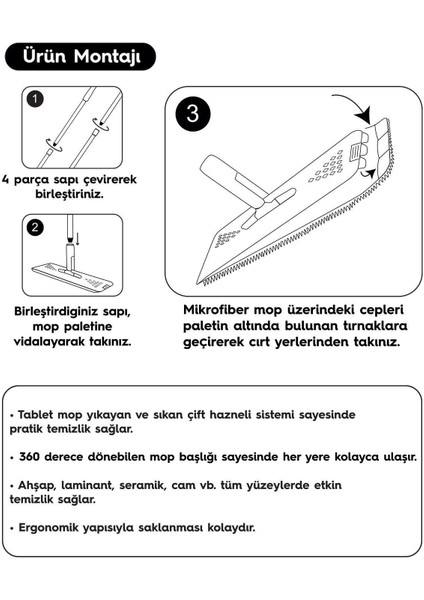 Ürün Montajı

1

4 parça sapı çevirerek birleştiriniz.

2

Birleştirdiginiz sapı, mop paletine vidalayarak takınız.

3

Mikrofiber mop üzerindeki cepleri paletin altında bulunan tırnaklara geçirerek cırt yerlerinden takınız.

• Tablet mop yıkayan ve sıkan çift hazneli sistemi sayesinde pratik temizlik sağlar.

• 360 derece dönebilen mop başlığı sayesinde her yere kolayca ulaşır.

• Ahşap, laminant, seramik, cam vb. tüm yüzeylerde etkin temizlik sağlar.

• Ergonomik yapısıyla saklanması kolaydır.