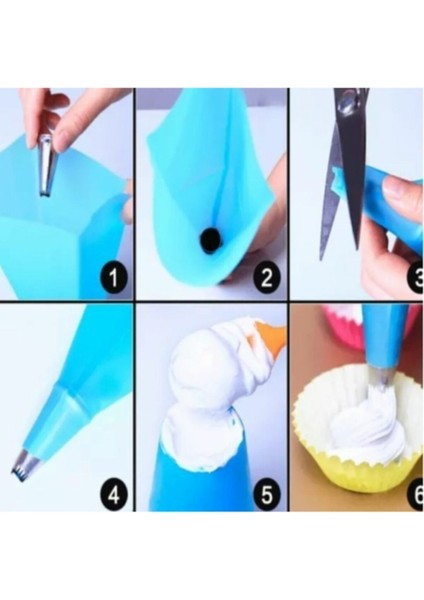 1
2
3
4
5
6