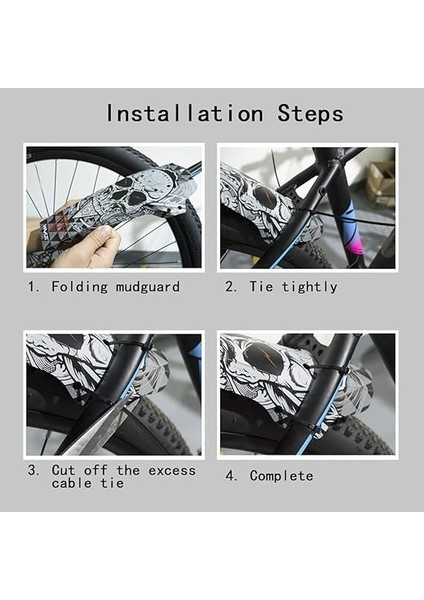 Installation Steps

1. Folding mudguard

2. Tie tightly

3. Cut off the excess cable tie

4. Complete