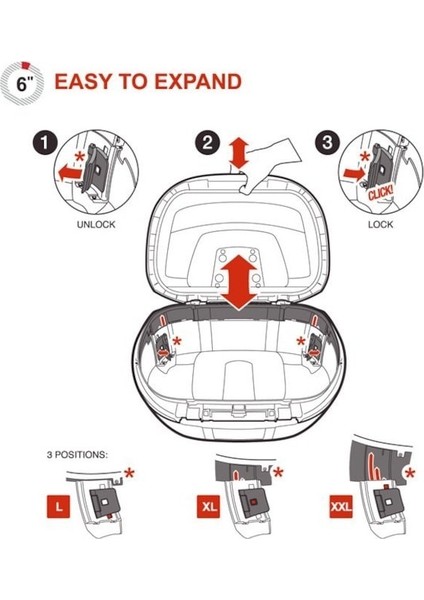 6"
EASY TO EXPAND

1
*
UNLOCK

2

3
*
CLICK!
LOCK

*
*

3 POSITIONS:
*
L
*
XL
*
XXL