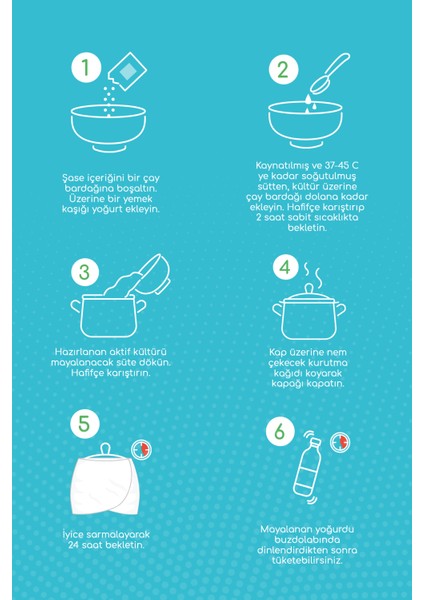 1

Şase içeriğini bir çay bardağına boşaltın. Üzerine bir yemek kaşığı yoğurt ekleyin.

2

Kaynatılmış ve 37-45 C ye kadar soğutulmuş sütten, kültür üzerine çay bardağı dolana kadar ekleyin. Hafifçe karıştırıp 2 saat sabit sıcaklıkta bekletin.

3

Hazırlanan aktif kültürü mayalanacak süte dökün. Hafifçe karıştırın.

4

Kap üzerine nem çekecek kurutma kağıdı koyarak kapağı kapatın.

5

İyice sarmalayarak 24 saat bekletin.

6

Mayalanan yoğurdu buzdolabında dinlendirdikten sonra tüketebilirsiniz.