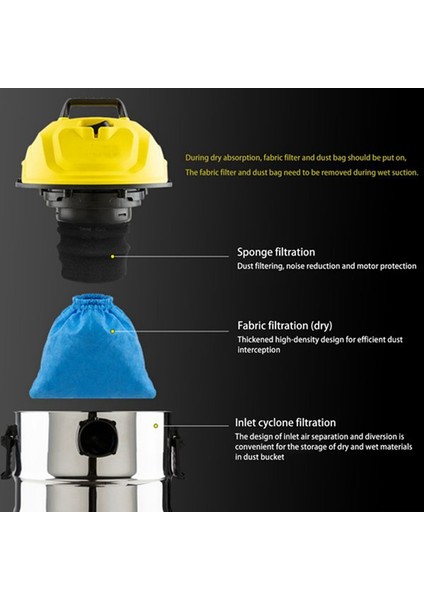 During dry absorption, fabric filter and dust bag should be put on,
The fabric filter and dust bag need to be removed during wet suction.

Sponge filtration
Dust filtering, noise reduction and motor protection

Fabric filtration (dry)
Thickened high-density design for efficient dust interception

Inlet cyclone filtration
The design of inlet air separation and diversion is convenient for the storage of dry and wet materials in dust bucket