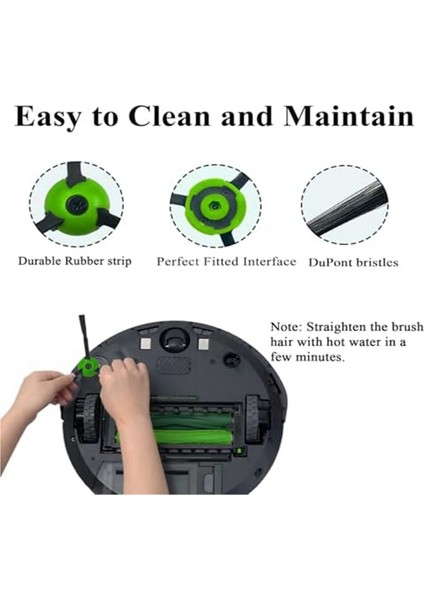 Easy to Clean and Maintain

Durable Rubber strip

Perfect Fitted Interface

DuPont bristles

Note: Straighten the brush hair with hot water in a few minutes.