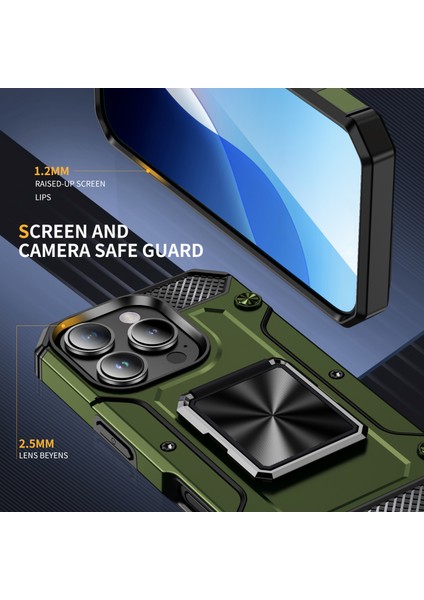 1.2MM
RAISED-UP SCREEN
LIPS

SCREEN AND
CAMERA SAFE GUARD

2.5MM
LENS BEYENS