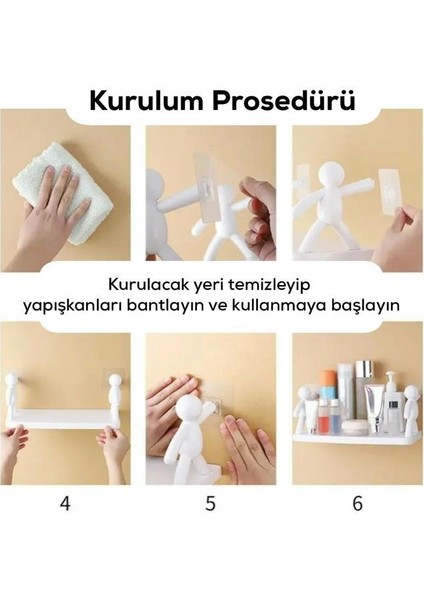 Kurulum Prosedürü

Kurulacak yeri temizleyip yapışkanları bantlayın ve kullanmaya başlayın

4

5

6