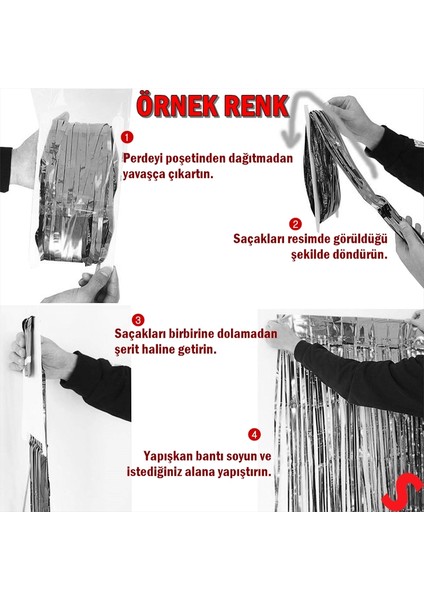 ÖRNEK RENK

1
Perdeyi poşetinden dağıtmadan yavaşça çıkartın.

2
Saçakları resimde görüldüğü şekilde döndürün.

3
Saçakları birbirine dolamadan şerit haline getirin.

4
Yapışkan bantı soyun ve istediğiniz alana yapıştırın.