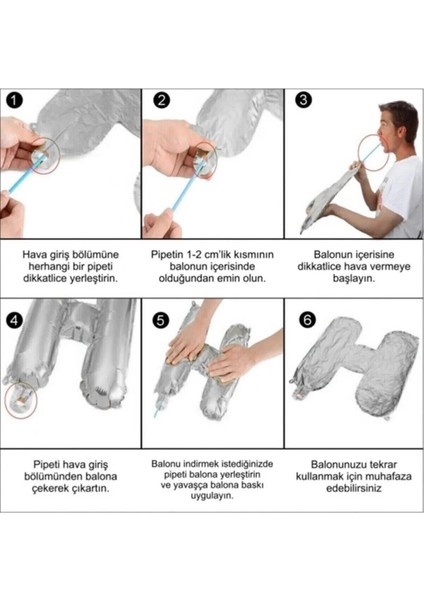 1

2

3

Hava giriş bölümüne herhangi bir pipeti dikkatlice yerleştirin.

Pipetin 1-2 cm'lik kısmının balonun içerisinde olduğundan emin olun.

Balonun içerisine dikkatlice hava vermeye başlayın.

4

5

6

Pipeti hava giriş bölümünden balona çekerek çıkartın.

Balonu indirmek istediğinizde pipeti balona yerleştirin ve yavaşça balona baskı uygulayın.

Balonunuzu tekrar kullanmak için muhafaza edebilirsiniz