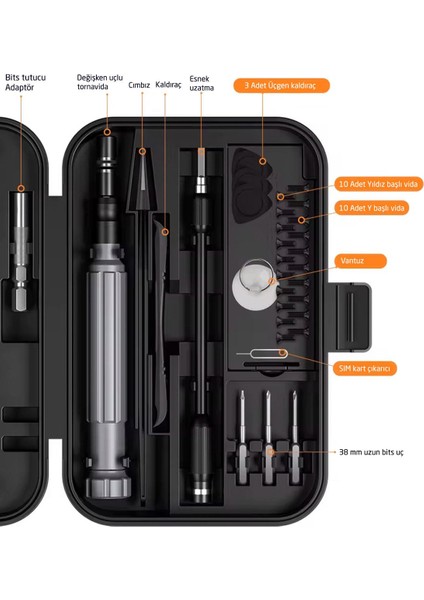 Bits tutucu Adaptör

Değişken uçlu tornavida

Cımbız

Kaldıraç

Esnek uzatma

3 Adet Üçgen kaldıraç

10 Adet Yıldız başlı vida

10 Adet Y başlı vida

Vantuz

SIM kart çıkarıcı

38 mm uzun bits uç