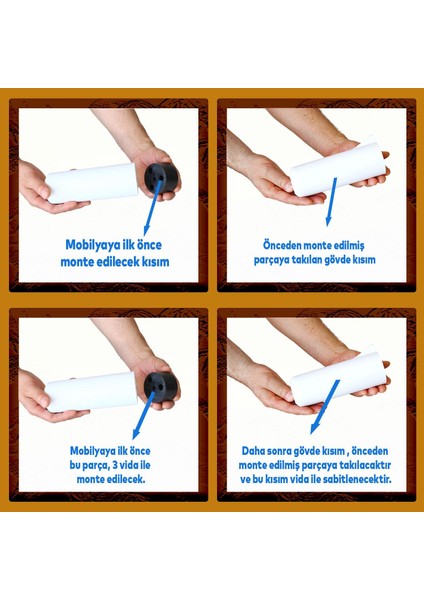 Mobilyaya ilk önce monte edilecek kısım

Önceden monte edilmiş parçaya takılan gövde kısım

Mobilyaya ilk önce bu parça, 3 vida ile monte edilecek.

Daha sonra gövde kısım , önceden monte edilmiş parçaya takılacaktır ve bu kısım vida ile sabitlenecektir.