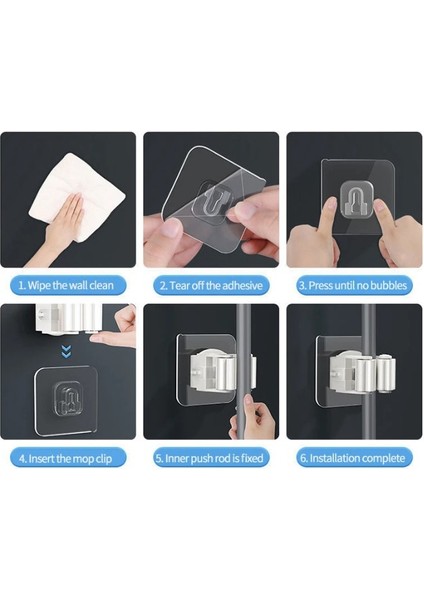 1. Wipe the wall clean

2. Tear off the adhesive

3. Press until no bubbles

4. Insert the mop clip

5. Inner push rod is fixed

6. Installation complete