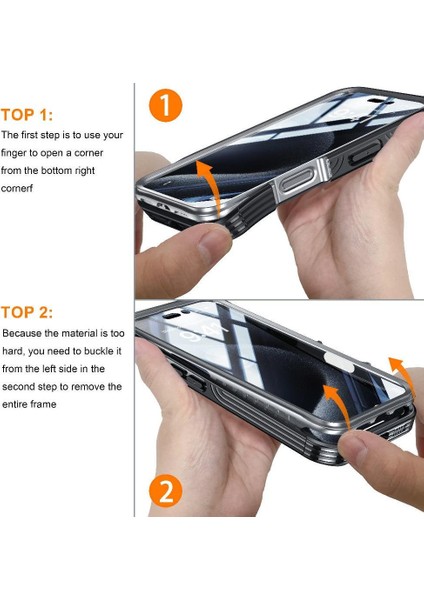 TOP 1:
The first step is to use your finger to open a corner from the bottom right cornerf

1

TOP 2:
Because the material is too hard, you need to buckle it from the left side in the second step to remove the entire frame

2