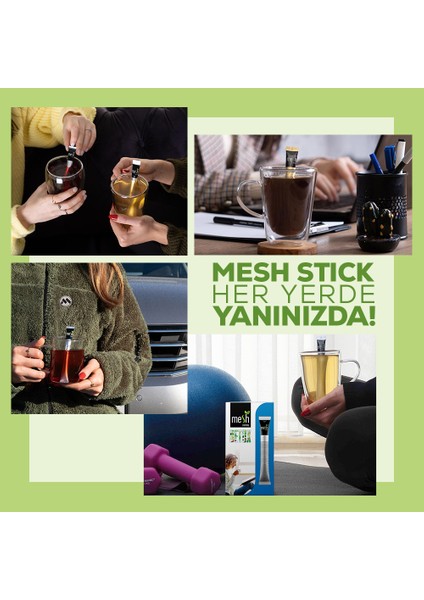 MESH STICK
HER YERDE
YANINIZDA!

mesh