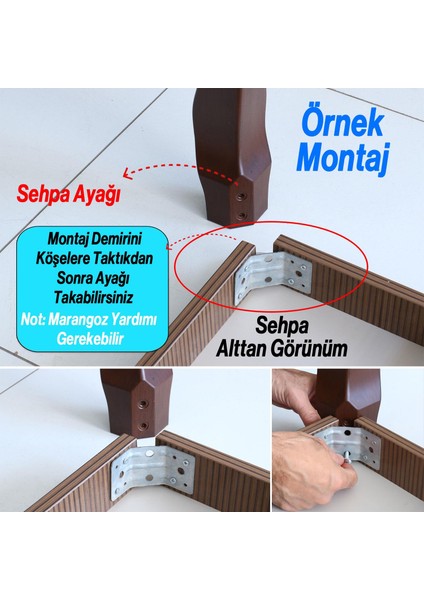 Örnek Montaj

Sehpa Ayağı

Montaj Demirini Köşelere Taktıkdan Sonra Ayağı Takabilirsiniz

Not: Marangoz Yardımı Gerekebilir

Sehpa Alttan Görünüm