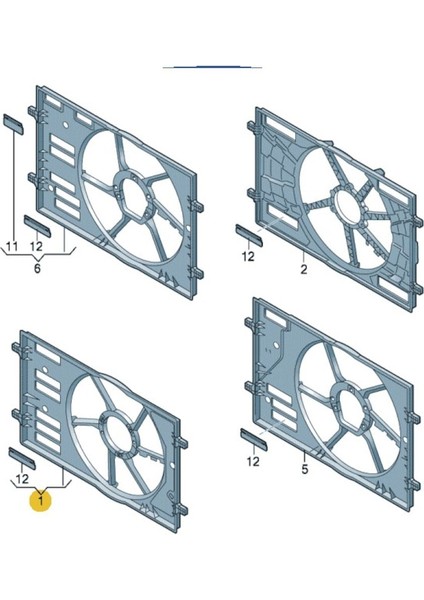 11
12
6
12
2
12
1
12
5