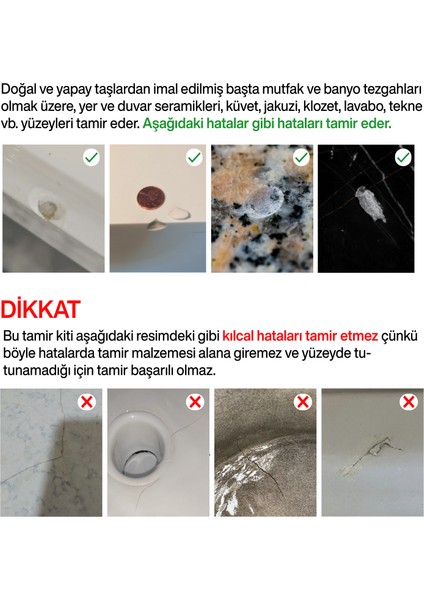 Doğal ve yapay taşlardan imal edilmiş başta mutfak ve banyo tezgahları olmak üzere, yer ve duvar seramikleri, küvet, jakuzi, klozet, lavabo, tekne vb. yüzeyleri tamir eder. Aşağıdaki hatalar gibi hataları tamir eder.

DİKKAT

Bu tamir kiti aşağıdaki resimdeki gibi kılcal hataları tamir etmez çünkü böyle hatalarda tamir malzemesi alana giremez ve yüzeyde tutunamadığı için tamir başarılı olmaz.