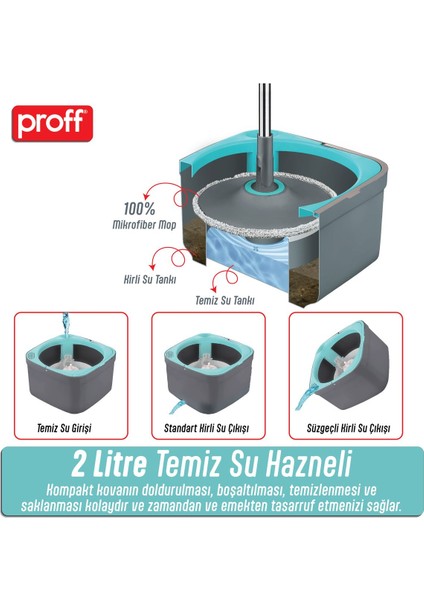 proff®

100%
Mikrofiber Mop

Kirli Su Tankı

Temiz Su Tankı

Temiz Su Girişi

Standart Kirli Su Çıkışı

Süzgeçli Kirli Su Çıkışı

2 Litre Temiz Su Hazneli

Kompakt kovanın doldurulması, boşaltılması, temizlenmesi ve saklanması kolaydır ve zamandan ve emekten tasarruf etmenizi sağlar.