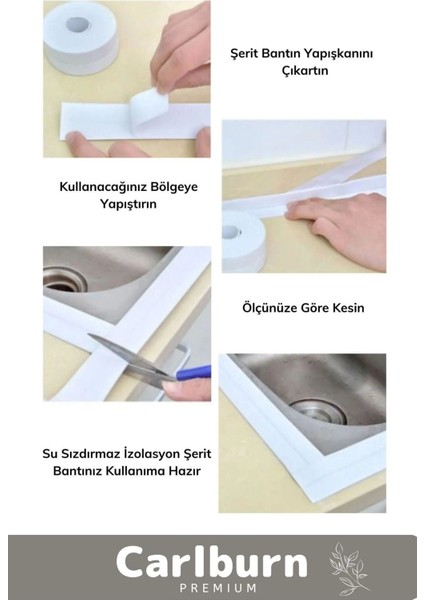 Şerit Bantın Yapışkanını Çıkartın

Kullanacağınız Bölgeye Yapıştırın

Ölçünüze Göre Kesin

Su Sızdırmaz İzolasyon Şerit Bantınız Kullanıma Hazır

Carlburn
PREMIUM